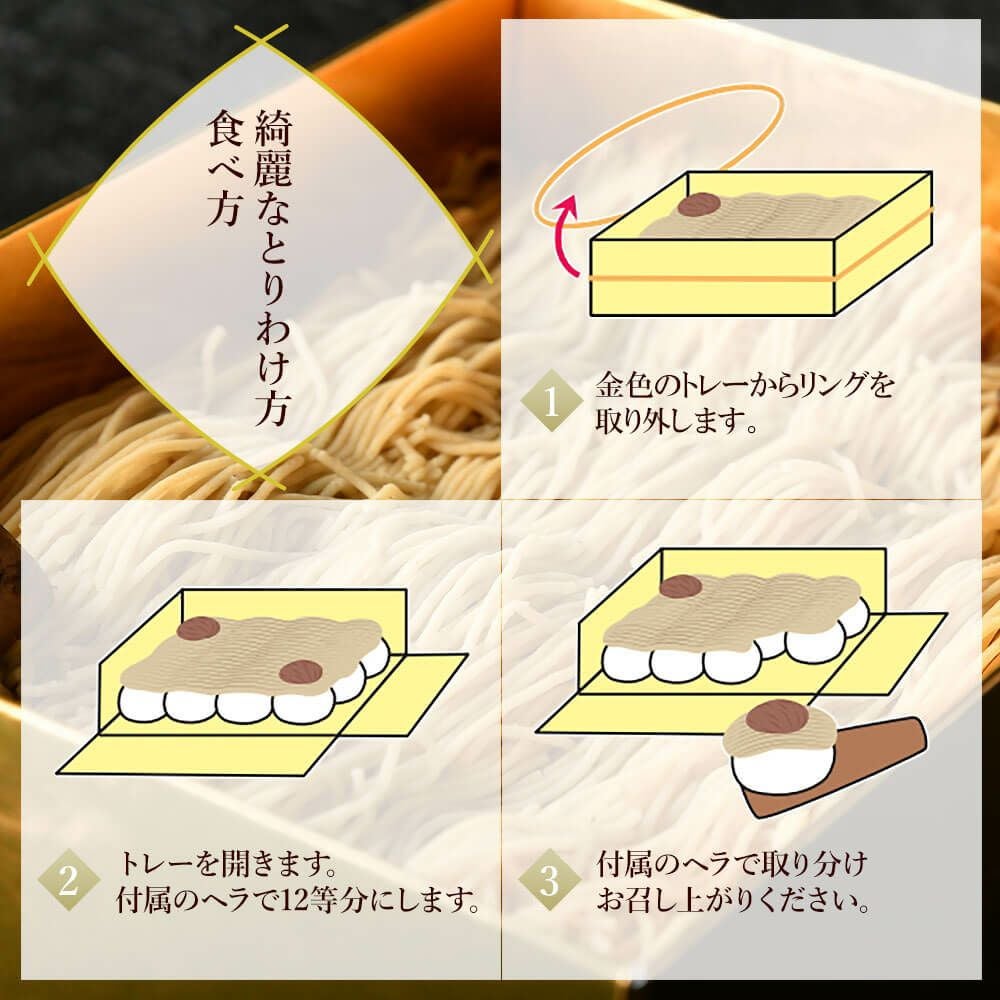 綺麗なとりわけ方
食べ方

1 金色のトレーからリングを取り外します。

2 トレーを開きます。
付属のヘラで12等分にします。

3 付属のヘラで取り分け
お召し上がりください。