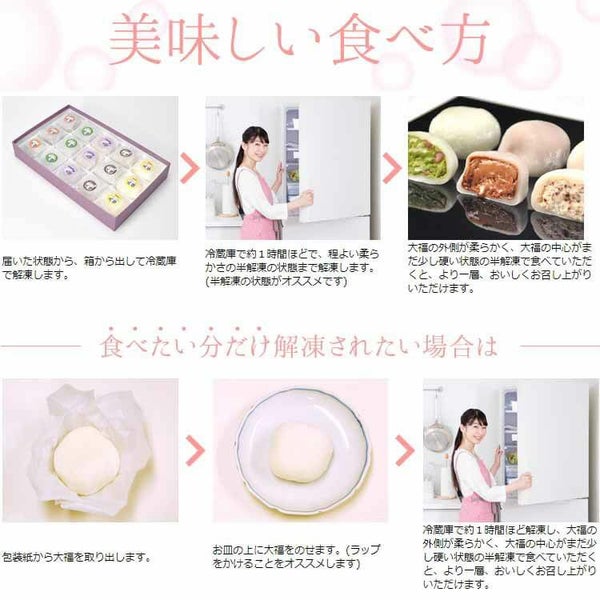 美味しい食べ方

届いた状態から、箱から出して冷蔵庫で解凍します。

冷蔵庫で約１時間ほどで、程よい柔らかさの半解凍の状態まで解凍します。(半解凍の状態がオススメです)

大福の外側が柔らかく、大福の中心がまだ少し硬い状態の半解凍で食べていただくと、より一層、おいしくお召し上がりいただけます。

食べたい分だけ解凍されたい場合は

包装紙から大福を取り出します。

お皿の上に大福をのせます。(ラップをかけることをオススメします)

冷蔵庫で約１時間ほど解凍し、大福の外側が柔らかく、大福の中心がまだ少し硬い状態の半解凍で食べていただくと、より一層、おいしくお召し上がりいただけます。