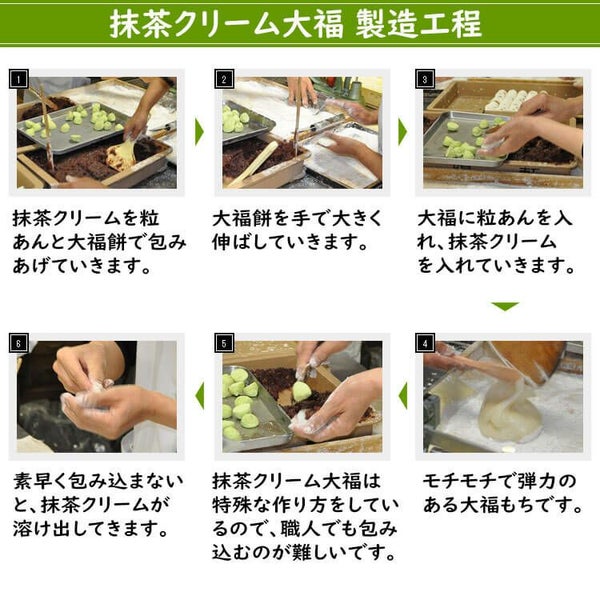 抹茶クリーム大福 製造工程

1

抹茶クリームを粒あんと大福餅で包みあげていきます。

2

大福餅を手で大きく伸ばしていきます。

3

大福に粒あんを入れ、抹茶クリームを入れていきます。

4

モチモチで弾力のある大福もちです。

5

抹茶クリーム大福は特殊な作り方をしているので、職人でも包み込むのが難しいです。

6

素早く包み込まないと、抹茶クリームが溶け出してきます。