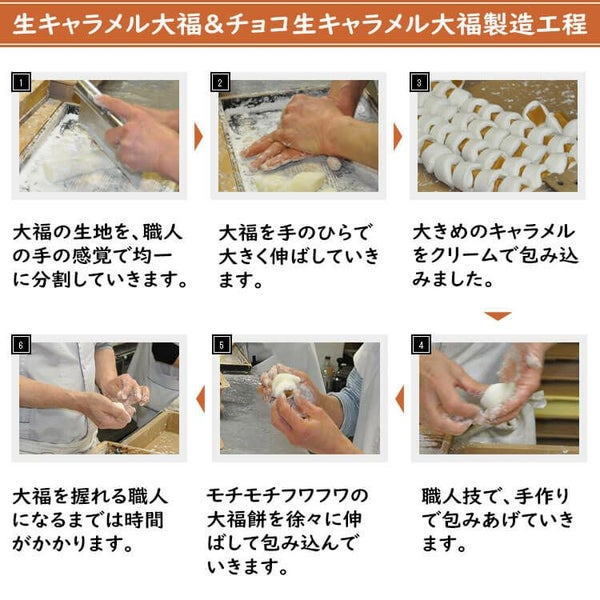 生キャラメル大福＆チョコ生キャラメル大福製造工程

1

大福の生地を、職人の手の感覚で均一に分割していきます。

2

大福を手のひらで大きく伸ばしていきます。

3

大きめのキャラメルをクリームで包み込みました。

4

職人技で、手作りで包みあげていきます。

5

モチモチフワフワの大福餅を徐々に伸ばして包み込んでいきます。

6

大福を握れる職人になるまでは時間がかかります。