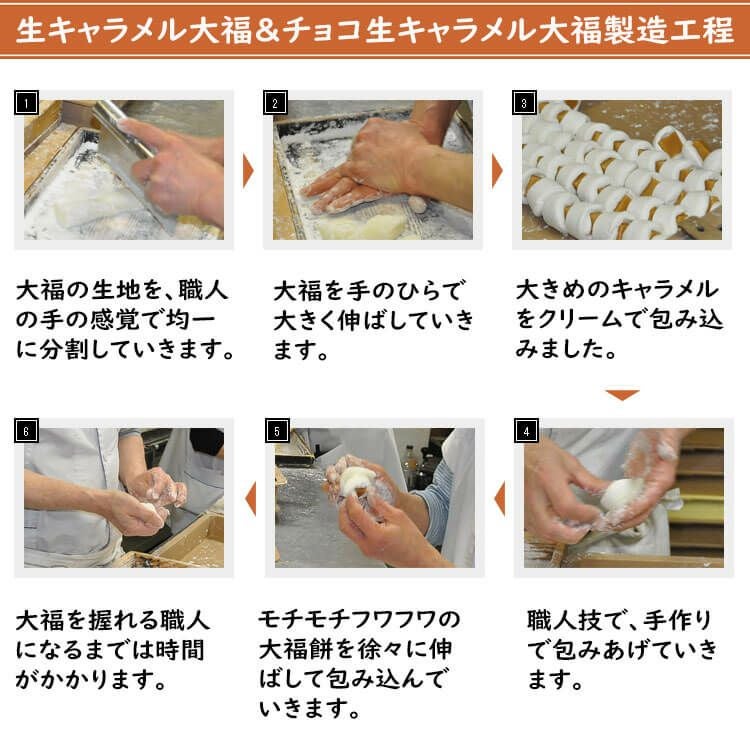 生キャラメル大福＆チョコ生キャラメル大福製造工程

1

大福の生地を、職人の手の感覚で均一に分割していきます。

2

大福を手のひらで大きく伸ばしていきます。

3

大きめのキャラメルをクリームで包み込みました。

4

職人技で、手作りで包みあげていきます。

5

モチモチフワフワの大福餅を徐々に伸ばして包み込んでいきます。

6

大福を握れる職人になるまでは時間がかかります。